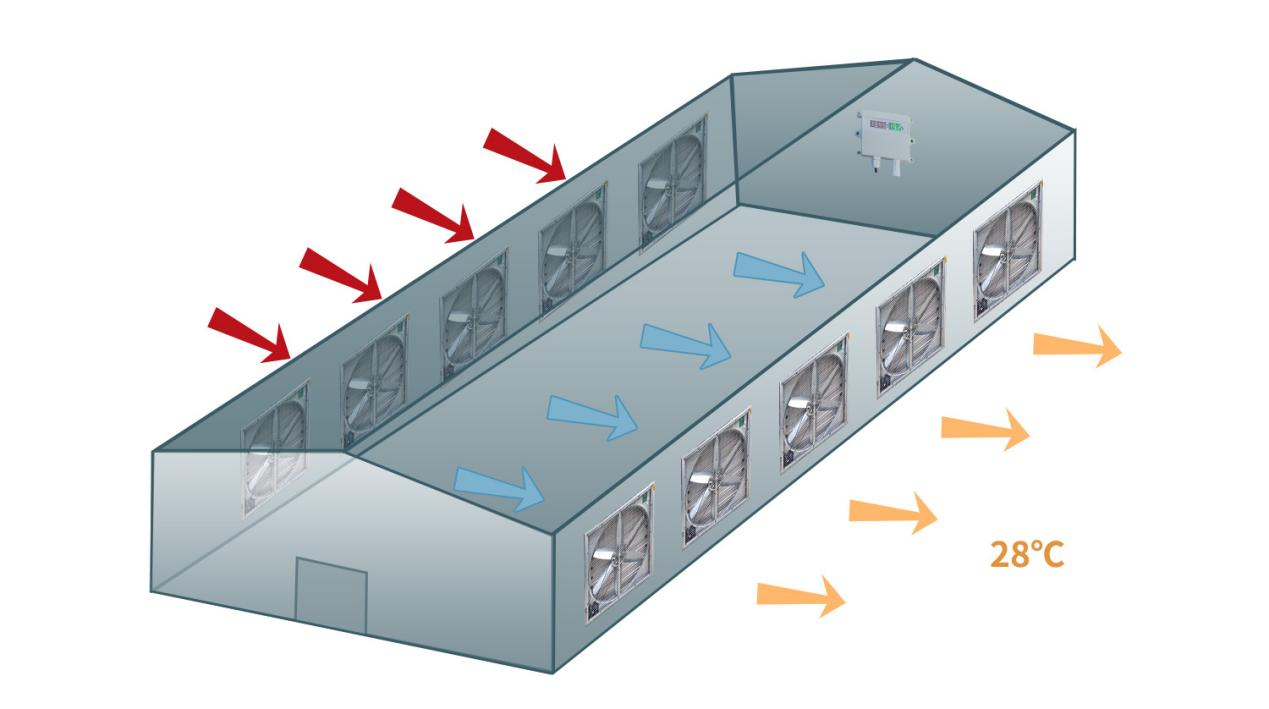 28°C