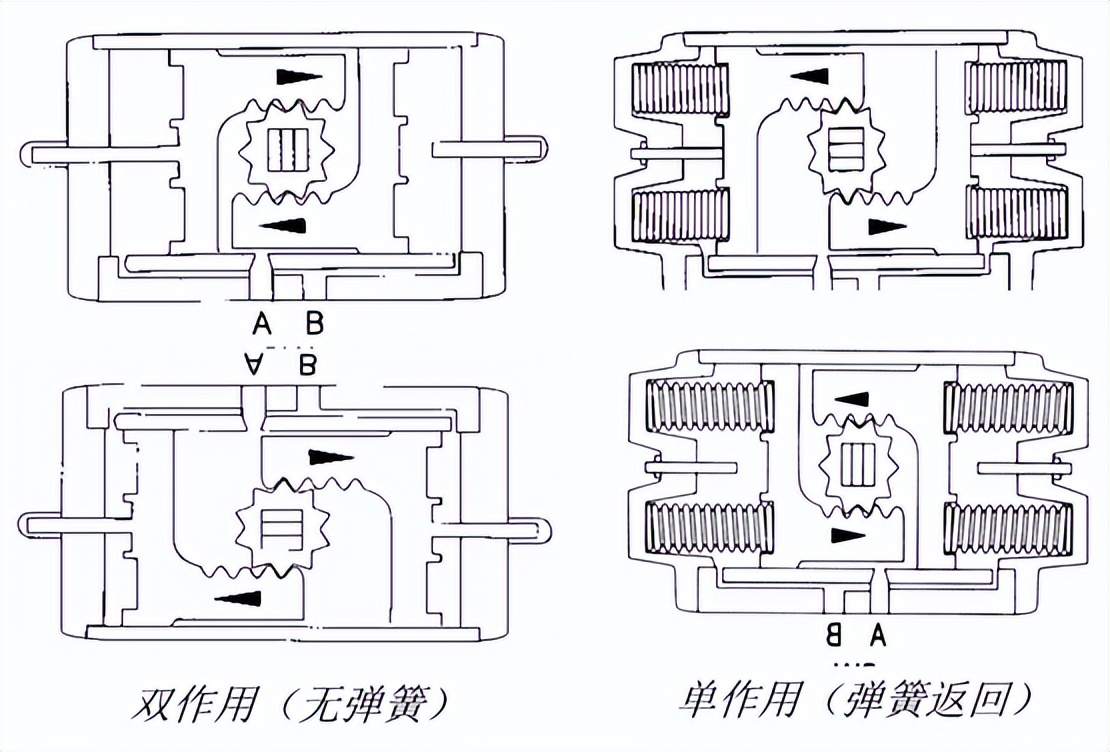 A B

A B

B A

双作用（无弹簧）

单作用（弹簧返回）